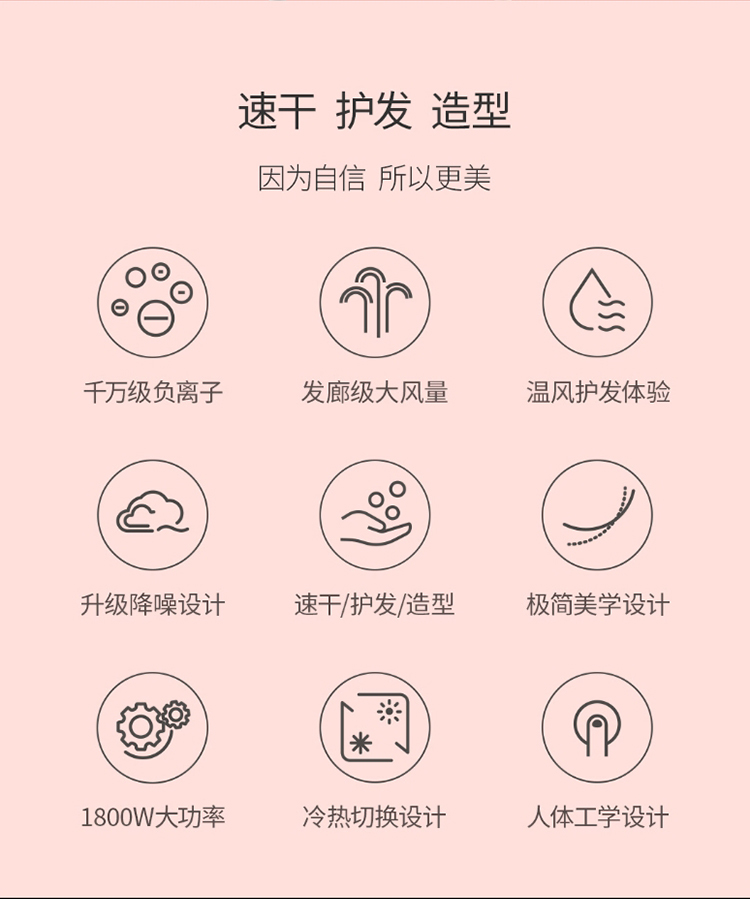 速干 护发 造型

因为自信 所以更美

千万级负离子

发廊级大风量

温风护发体验

升级降噪设计

速干/护发/造型

极简美学设计

1800W大功率

冷热切换设计

人体工学设计